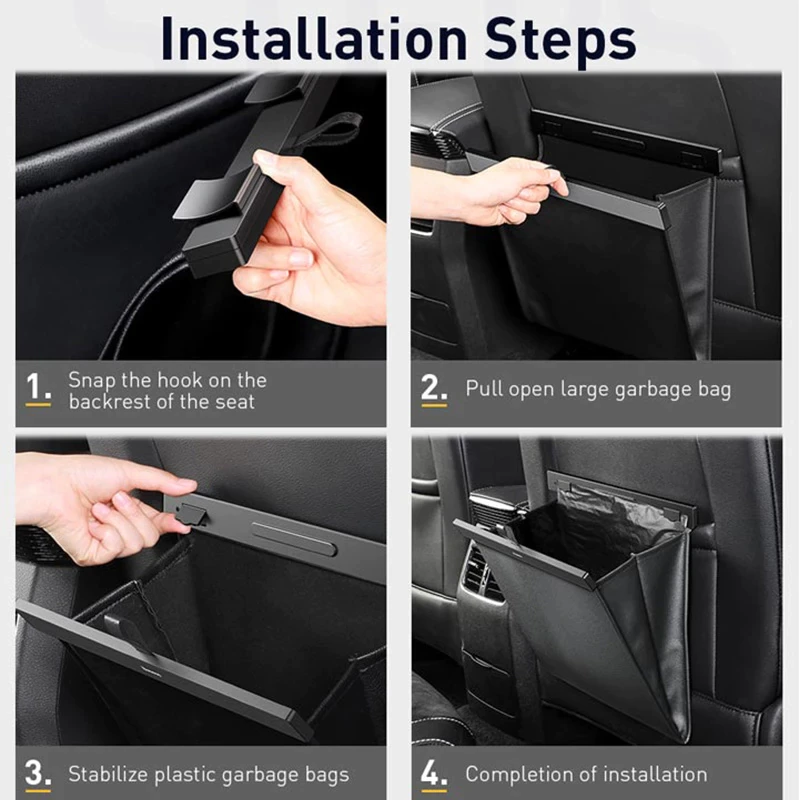 Installation Steps

1. Snap the hook on the backrest of the seat

2. Pull open large garbage bag

3. Stabilize plastic garbage bags

4. Completion of installation